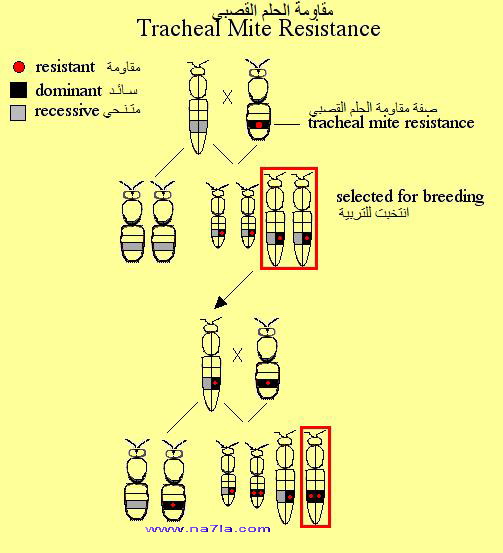 مقاومة الحلم القصبي
Tracheal Mite Resistance

resistant مقاومة
dominant سائد
recessive متنحى

X

صفة مقاومة الحلم القصبي
tracheal mite resistance

selected for breeding
انتخبت للتربية

X

www.na7la.com